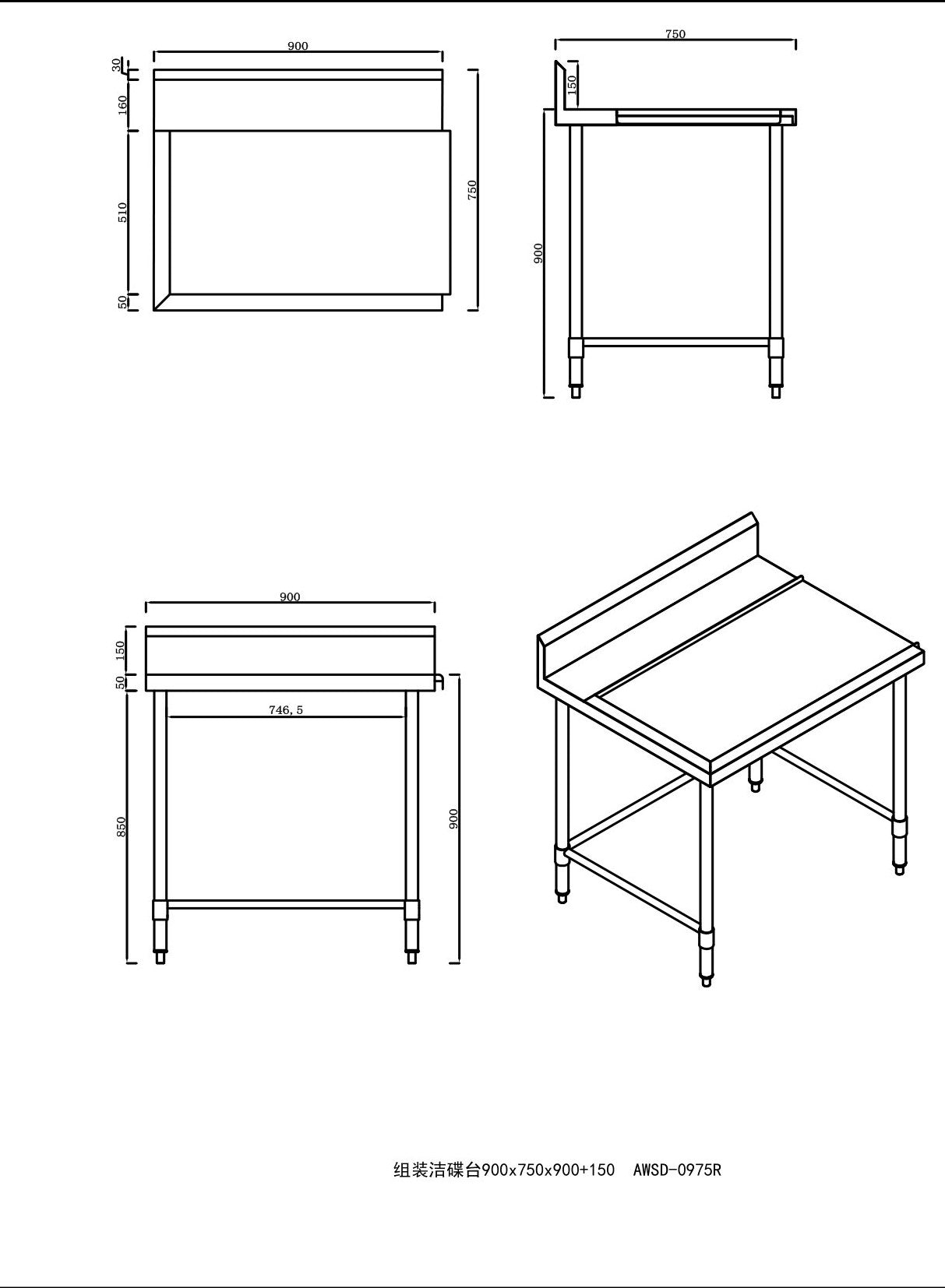 900

30

160

510

50

750

750

150

900

900

150

50

746,5

850

900

组装洁碟台900x750x900+150 AWSD-0975R