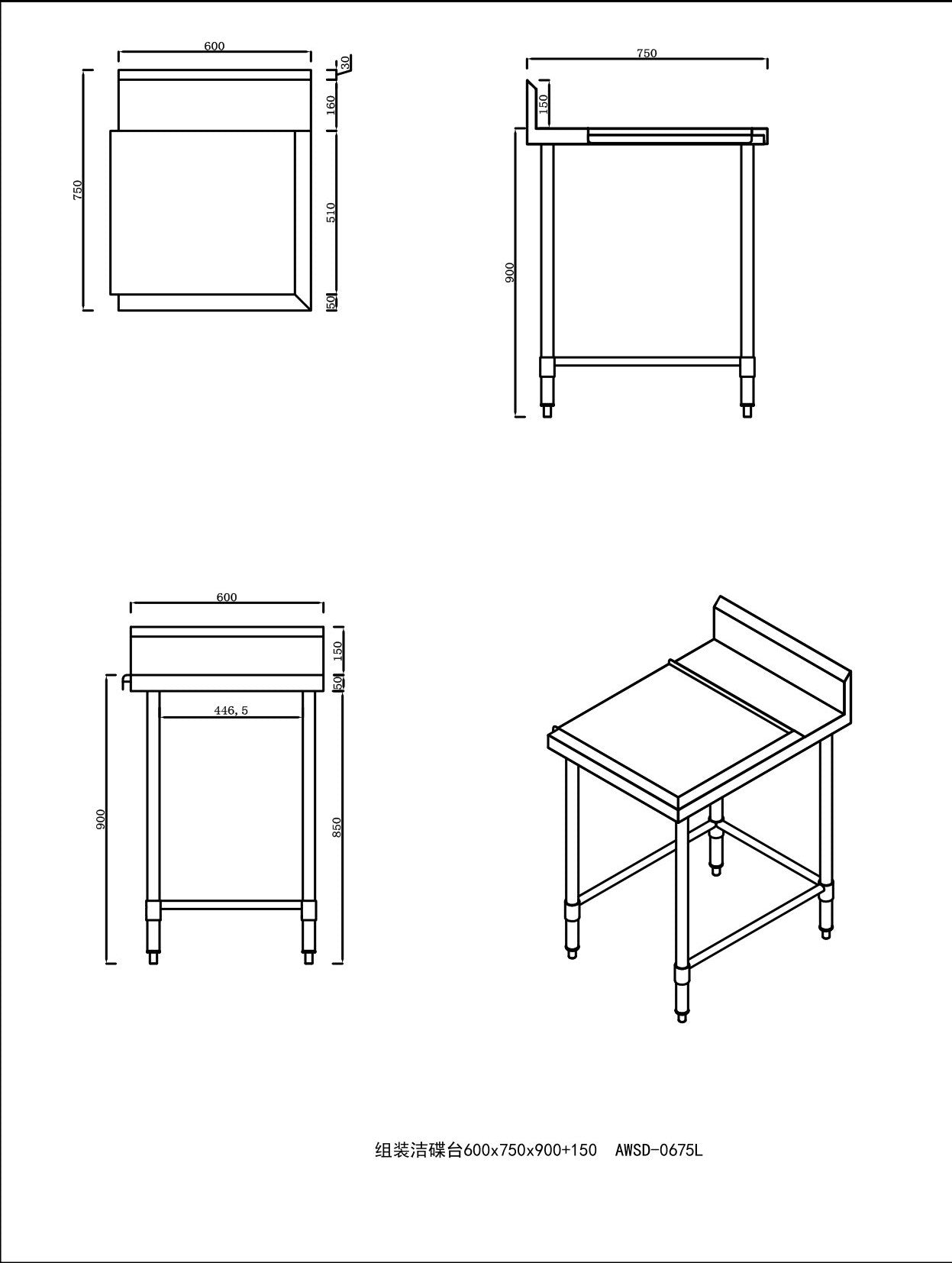 600
30
160
750
510
50

750
150
900

600
150
50
446,5
900
850

组装洁碟台600x750x900+150 AWSD-0675L