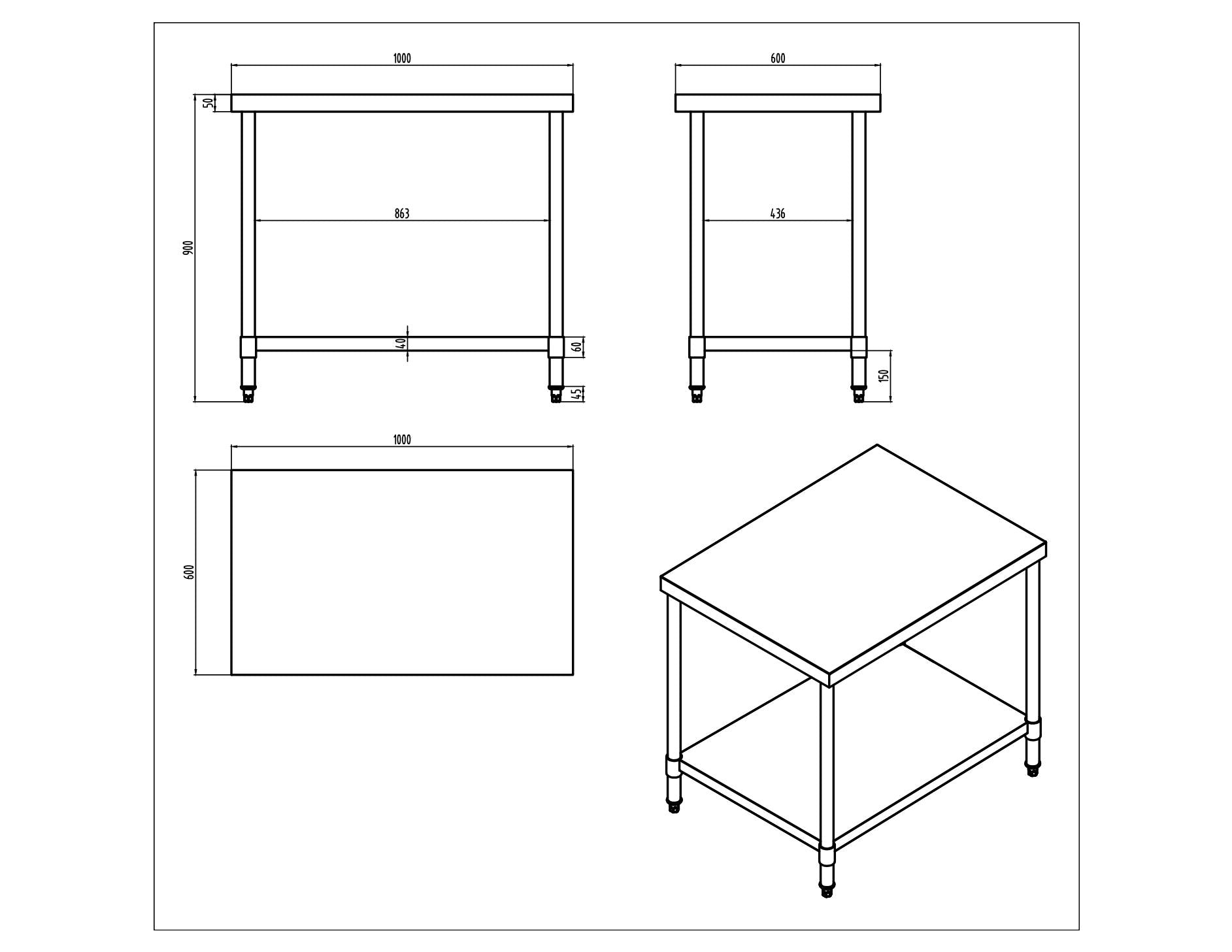 1000
50
900
863
40
60
45
600
436
150
1000
600