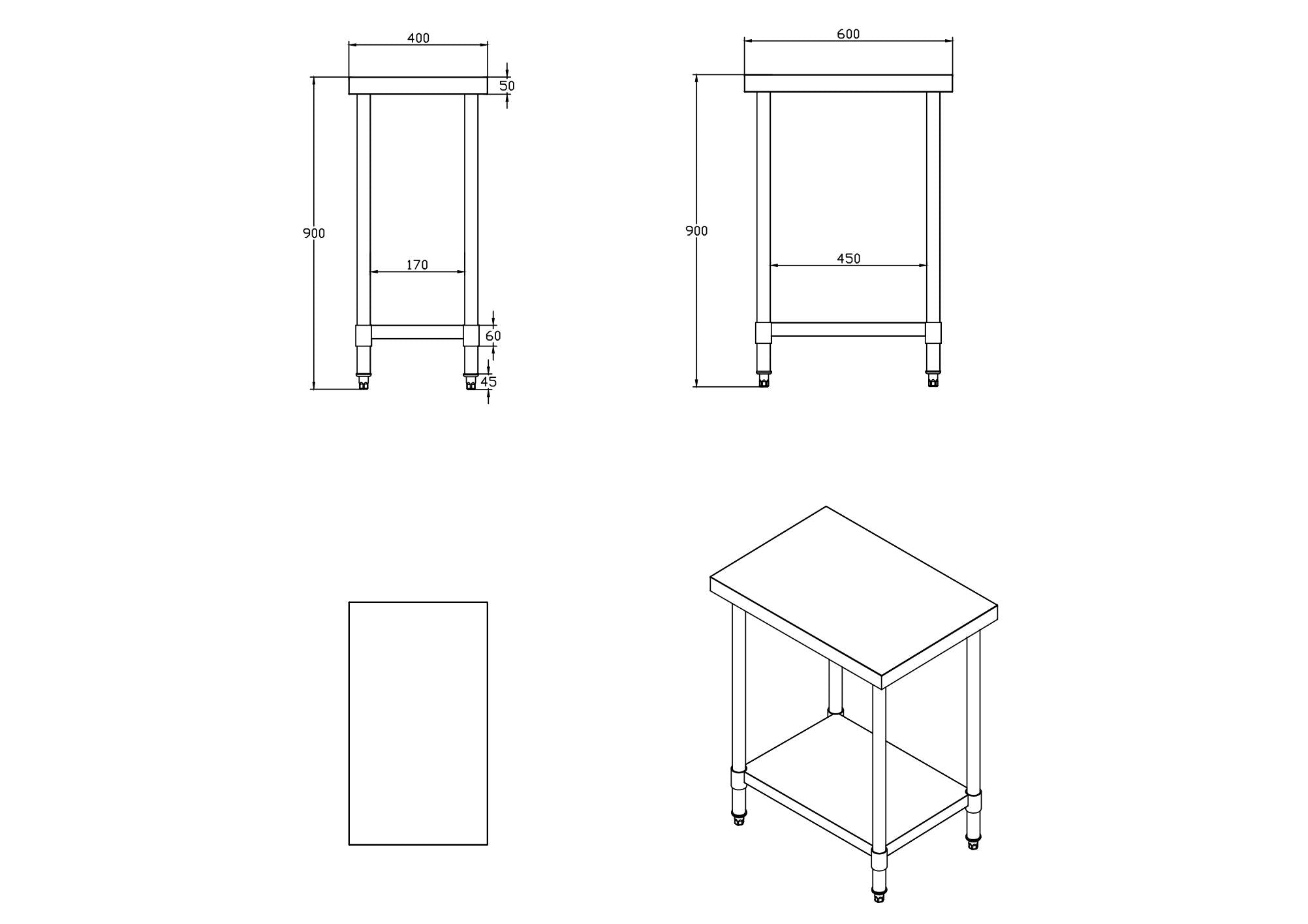 400

50

900

170

60

45

600

900

450