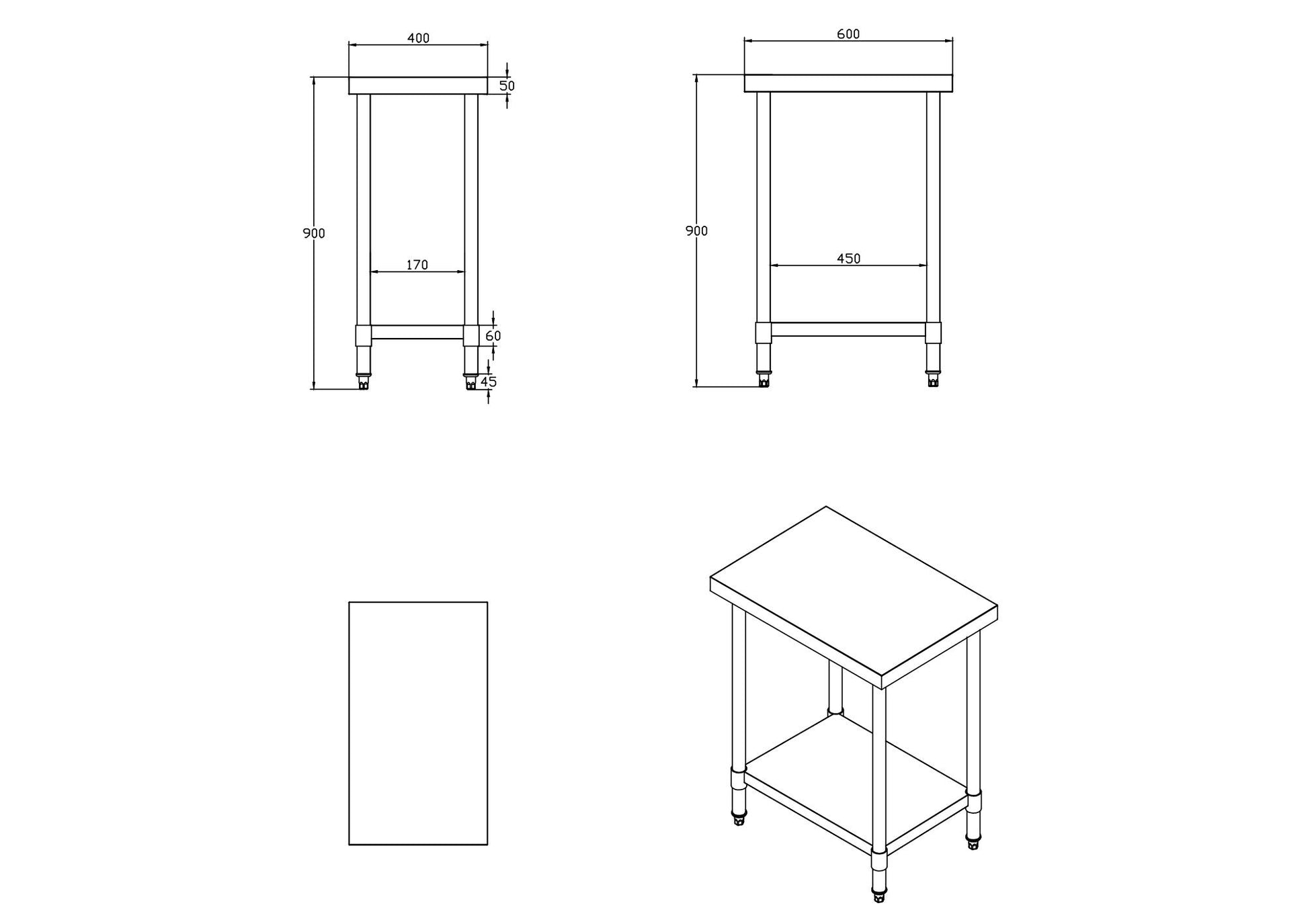 400

50

900

170

60

45

600

900

450