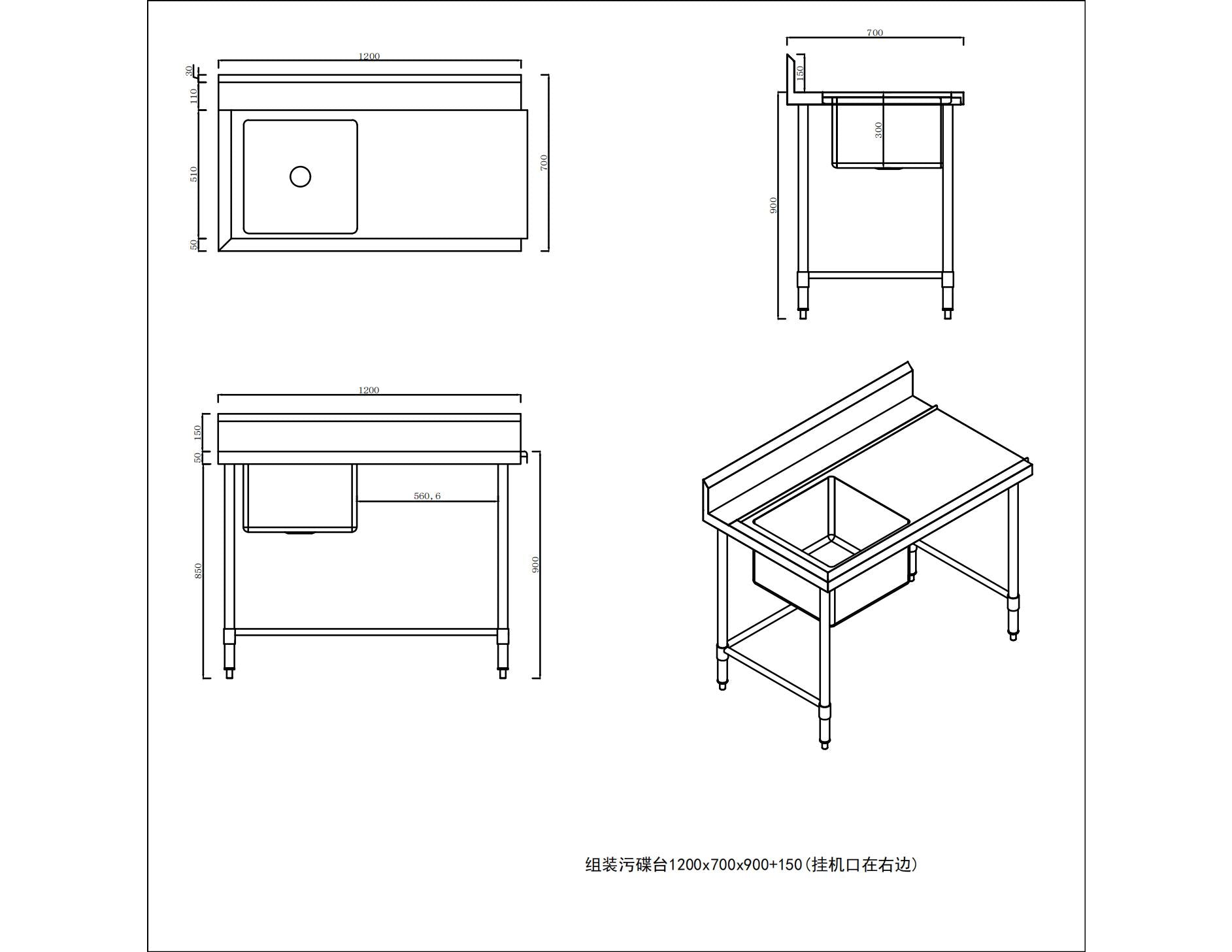 1200

30
110
510
50

700

700

150

300

900

1200

150
50

560,6

850

900

组装污碟台1200x700x900+150(挂机口在右边)