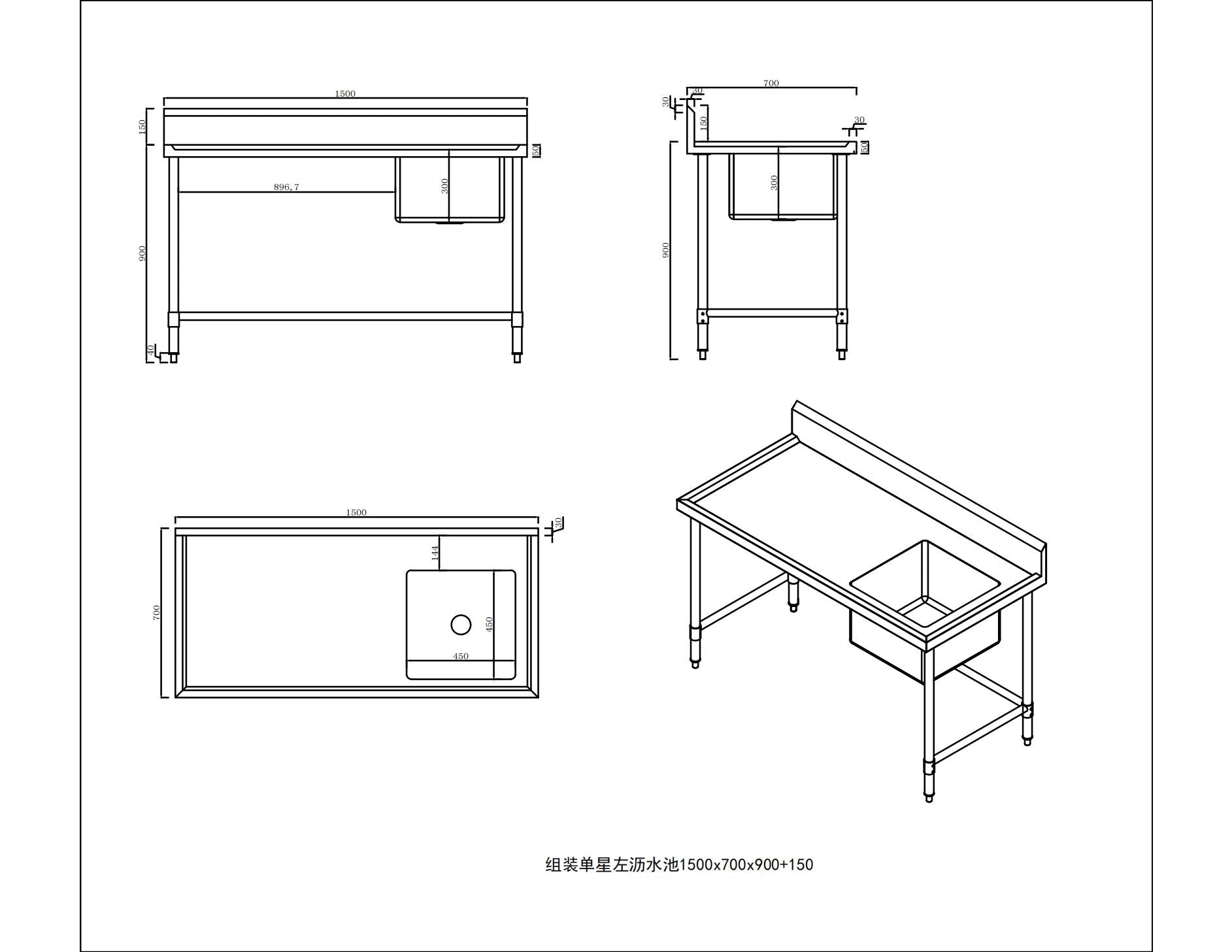 1500
150
50
896,7
300
900
40

700
30
30
150
30
50
300
900

1500
30
144
700
450
450

组装单星左沥水池1500x700x900+150